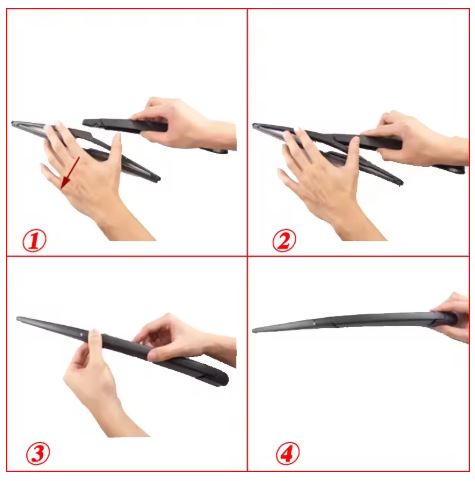 ①

②

③

④