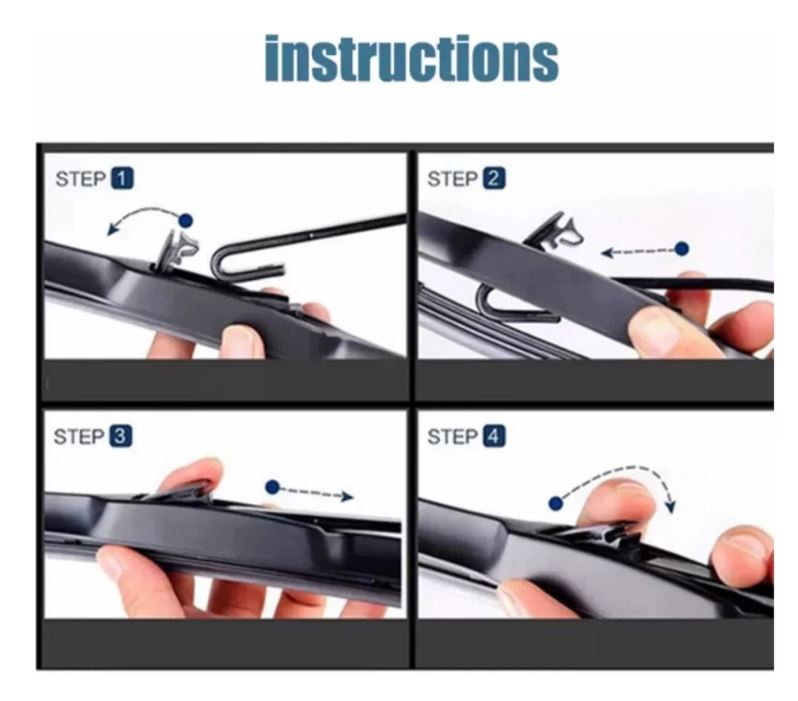 instructions

STEP 1

STEP 2

STEP 3

STEP 4